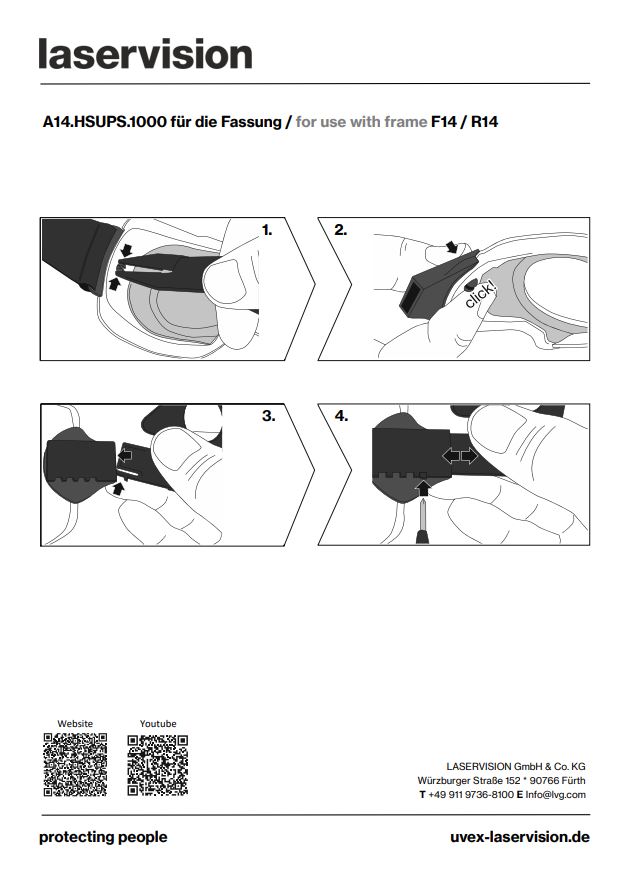 laservision

A14.HSUPS.1000 für die Fassung / for use with frame F14 / R14

1.

2.

click!

3.

4.

Website

Youtube

LASERVISION GmbH & Co. KG
Würzburger Straße 152 * 90766 Fürth
T +49 911 9736-8100 E Info@lvg.com

protecting people

uvex-laservision.de